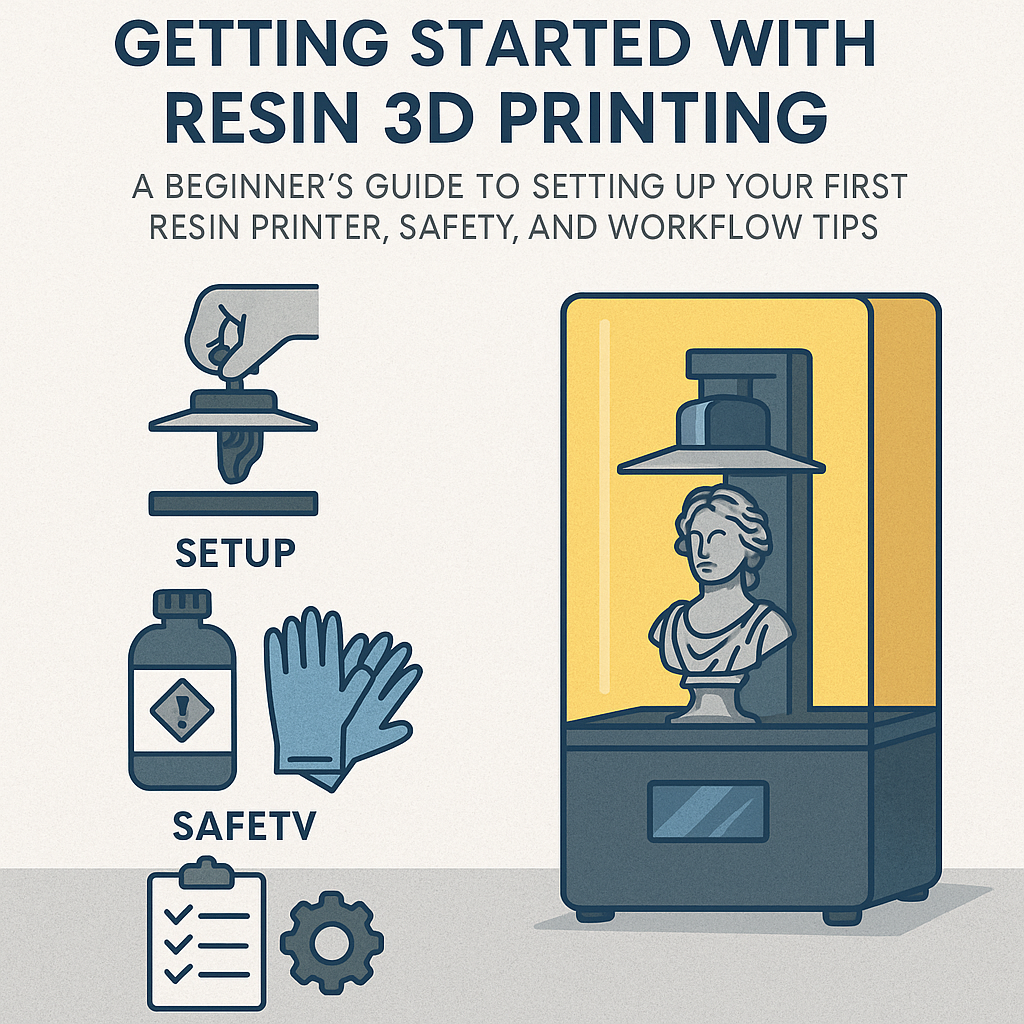 GETTING STARTED WITH RESIN 3D PRINTING

A BEGINNER'S GUIDE TO SETTING UP YOUR FIRST RESIN PRINTER, SAFETY, AND WORKFLOW TIPS

SETUP

SAFETV