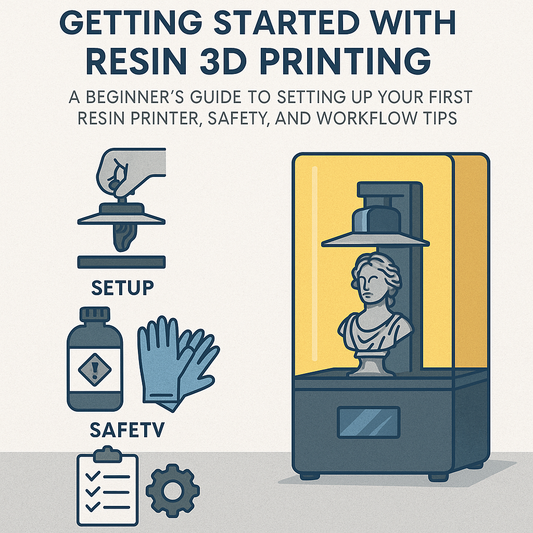 GETTING STARTED WITH RESIN 3D PRINTING

A BEGINNER'S GUIDE TO SETTING UP YOUR FIRST RESIN PRINTER, SAFETY, AND WORKFLOW TIPS

SETUP

SAFETV